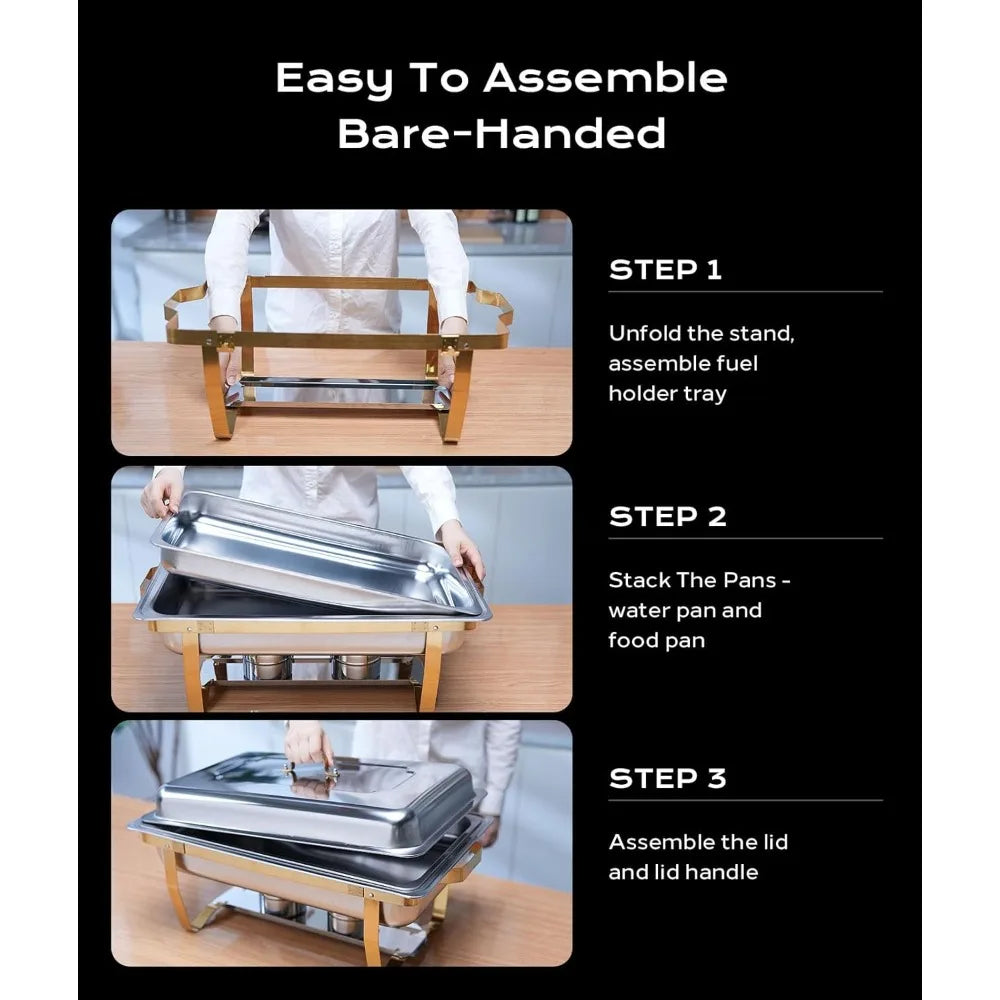 Easy To Assemble Bare-Handed

STEP 1

Unfold the stand, assemble fuel holder tray

STEP 2

Stack The Pans - water pan and food pan

STEP 3

Assemble the lid and lid handle