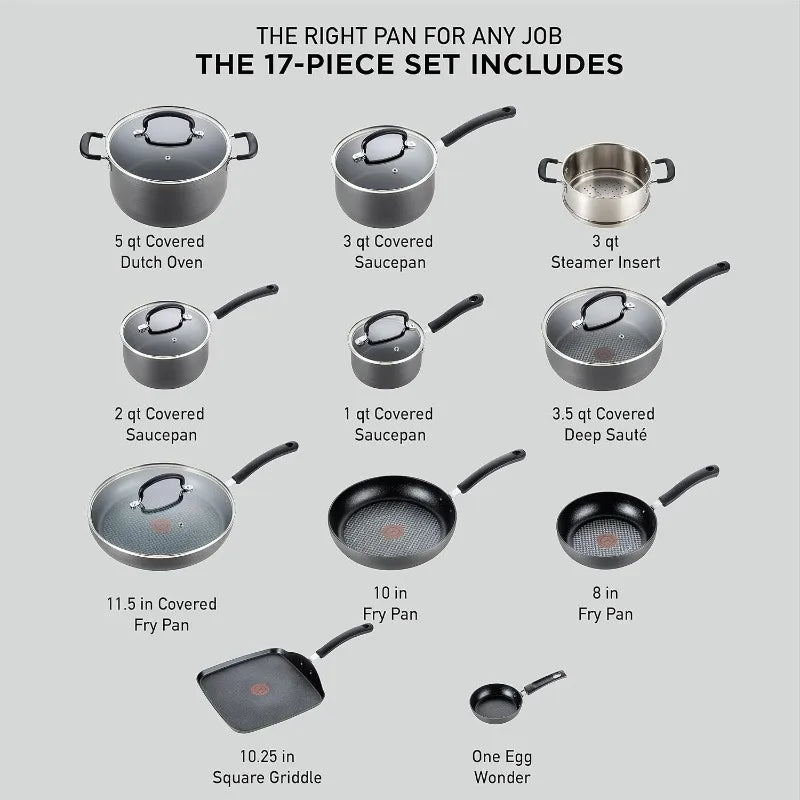 THE RIGHT PAN FOR ANY JOB
THE 17-PIECE SET INCLUDES

5 qt Covered
Dutch Oven

3 qt Covered
Saucepan

3 qt
Steamer Insert

2 qt Covered
Saucepan

1 qt Covered
Saucepan

3.5 qt Covered
Deep Sauté

11.5 in Covered
Fry Pan

10 in
Fry Pan

8 in
Fry Pan

10.25 in
Square Griddle

One Egg
Wonder