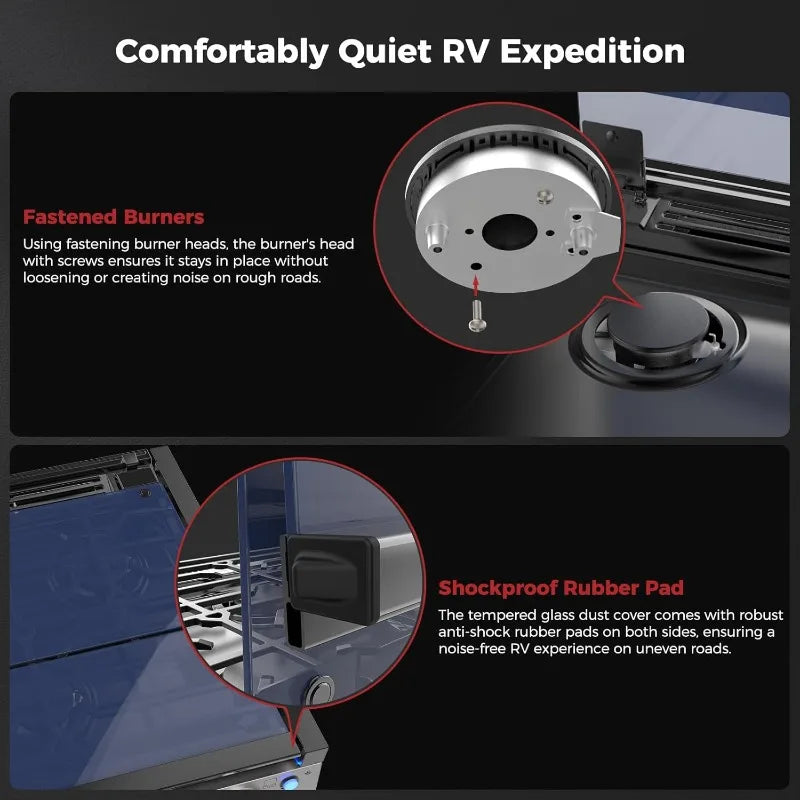 Comfortably Quiet RV Expedition

Fastened Burners

Using fastening burner heads, the burner's head with screws ensures it stays in place without loosening or creating noise on rough roads.

Shockproof Rubber Pad

The tempered glass dust cover comes with robust anti-shock rubber pads on both sides, ensuring a noise-free RV experience on uneven roads.